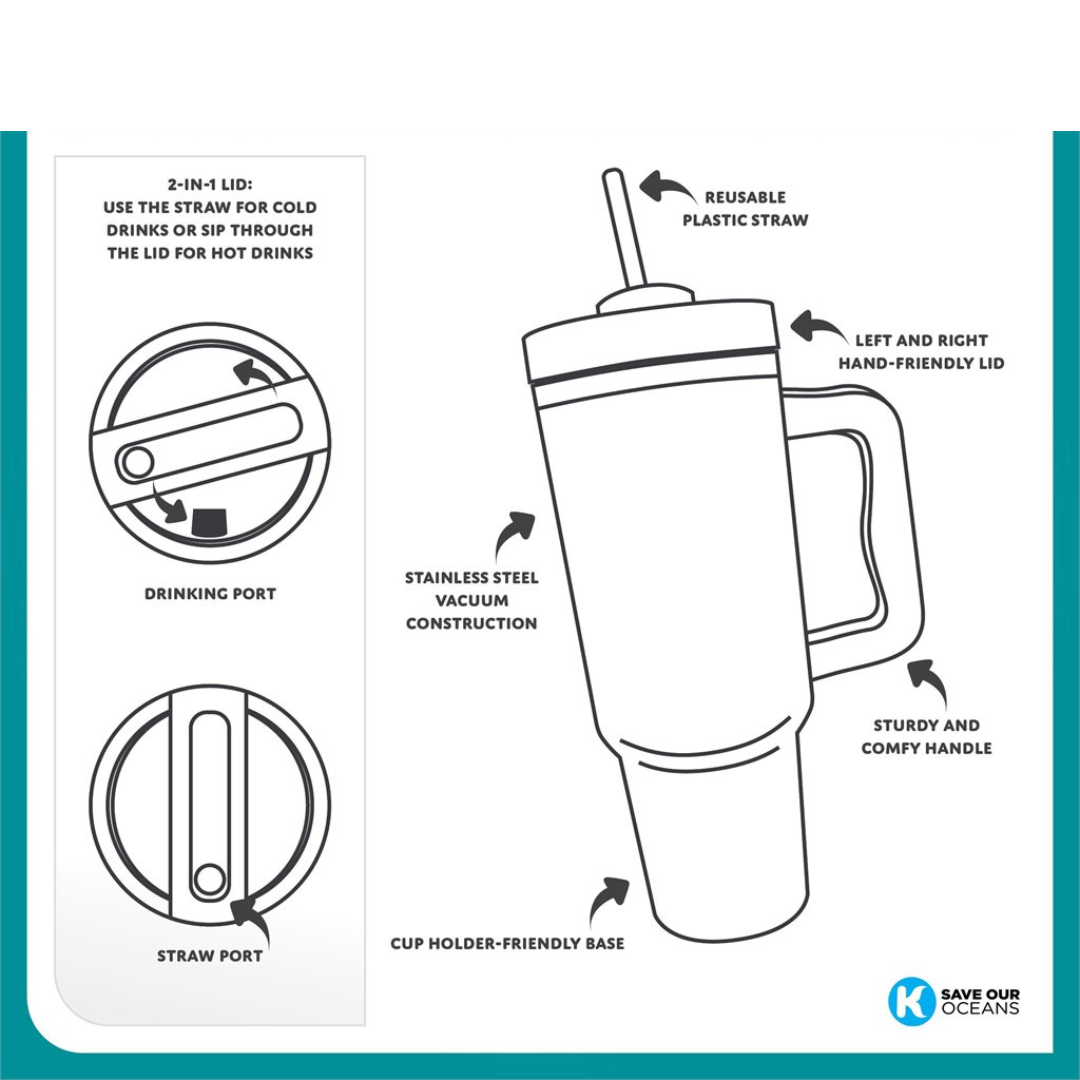 2-IN-1 LID:
USE THE STRAW FOR COLD DRINKS OR SIP THROUGH THE LID FOR HOT DRINKS

DRINKING PORT

STRAW PORT

REUSABLE PLASTIC STRAW

LEFT AND RIGHT HAND-FRIENDLY LID

STAINLESS STEEL VACUUM CONSTRUCTION

STURDY AND COMFY HANDLE

CUP HOLDER-FRIENDLY BASE

K SAVE OUR OCEANS